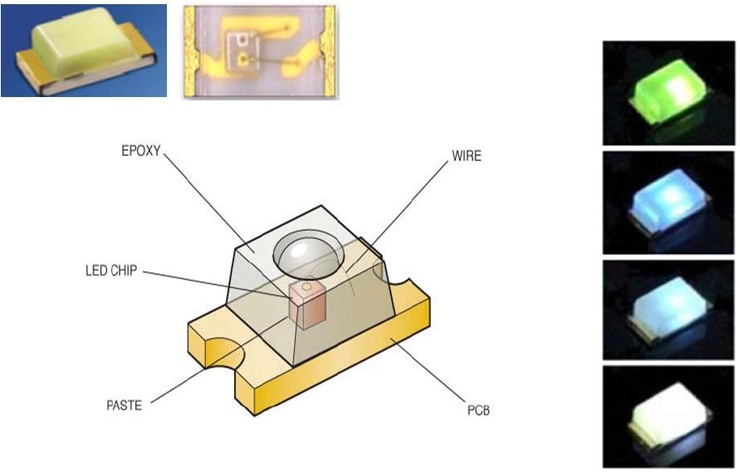 EPOXY
WIRE
LED CHIP
PASTE
PCB