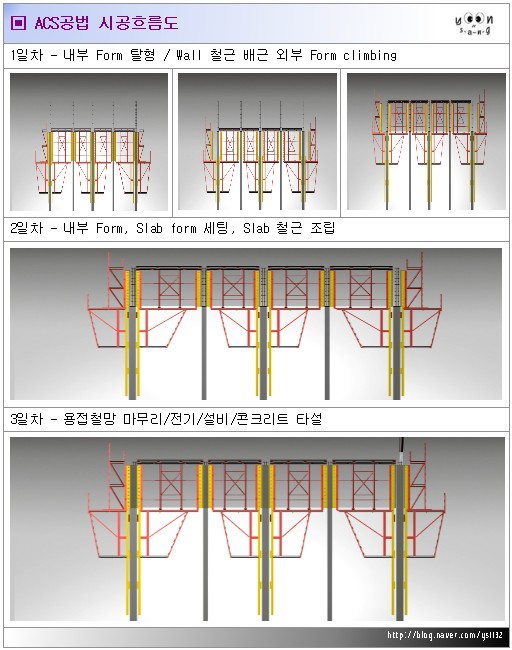 ▣ ACS공법 시공흐름도

yoon s-a-n-g

1일차 - 내부 Form 탈형 / Wall 철근 배근 외부 Form climbing

2일차 - 내부 Form, Slab form 세팅, Slab 철근 조립

3일차 - 용접철망 마무리/전기/설비/콘크리트 타설

http://blog.naver.com/ys1132