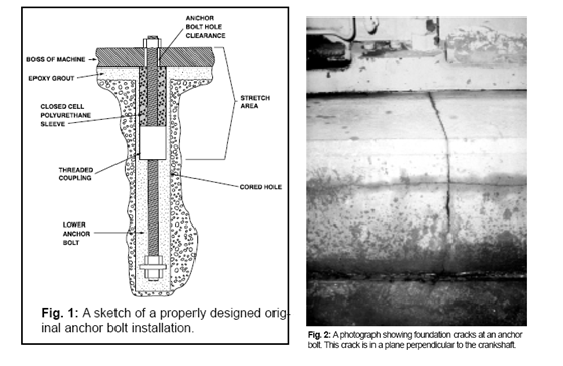 ANCHOR BOLT HOLE CLEARANCE

BOSS OF MACHINE

EPOXY GROUT

CLOSED CELL POLYURETHANE SLEEVE

STRETCH AREA

THREADED COUPLING

CORED HOLE

LOWER ANCHOR BOLT

**Fig. 1:** A sketch of a properly designed original anchor bolt installation.

**Fig. 2:** A photograph showing foundation cracks at an anchor bolt. This crack is in a plane perpendicular to the crankshaft.