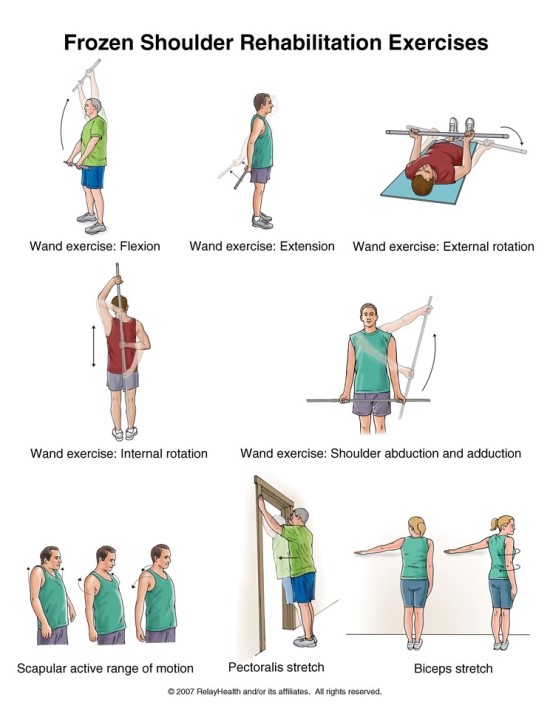 Frozen Shoulder Rehabilitation Exercises

Wand exercise: Flexion

Wand exercise: Extension

Wand exercise: External rotation

Wand exercise: Internal rotation

Wand exercise: Shoulder abduction and adduction

Scapular active range of motion

Pectoralis stretch

Biceps stretch

© 2007 RelayHealth and/or its affiliates. All rights reserved.