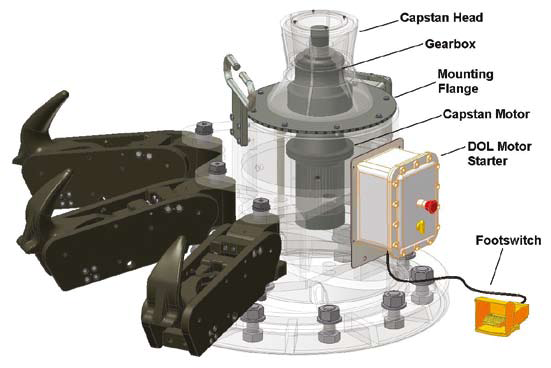 Capstan Head
Gearbox
Mounting Flange
Capstan Motor
DOL Motor Starter
Footswitch