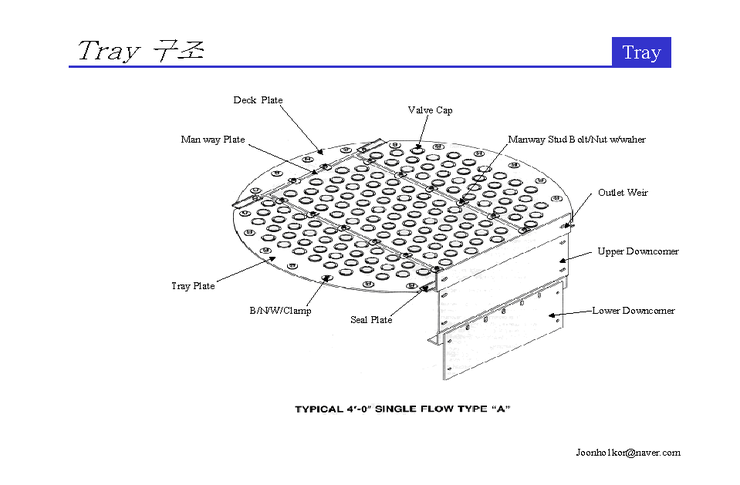 Tray 구조

Tray

Deck Plate

Valve Cap

Man way Plate

Manway Stud Bolt/Nut w/waher

Outlet Weir

Upper Downcomer

Tray Plate

B/N/W/Clamp

Seal Plate

Lower Downcomer

TYPICAL 4'-0" SINGLE FLOW TYPE "A"

Joonho1kor@naver.com