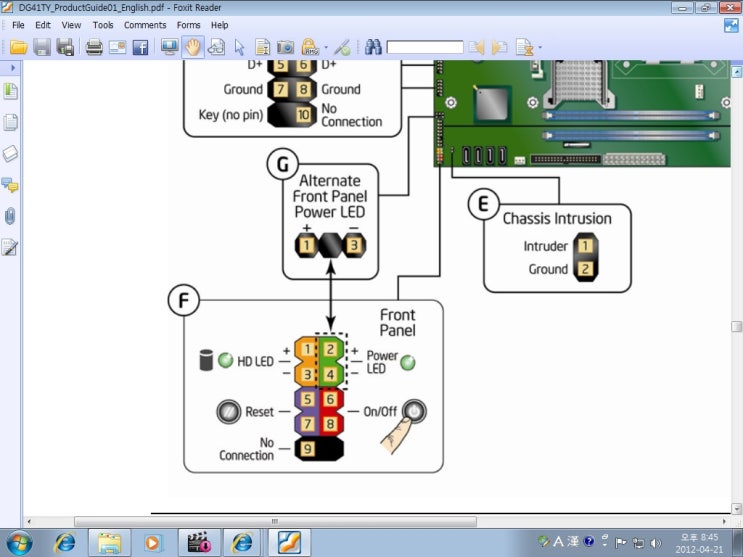 DG41TY_ProductGuide01_English.pdf - Foxit Reader

File Edit View Tools Comments Forms Help

D+ 5 6 D+
Ground 7 8 Ground
Key (no pin) 10 No Connection

G
Alternate Front Panel Power LED
+ −
1 3

E
Chassis Intrusion
Intruder 1
Ground 2

F
Front Panel
HD LED + 1 2 + Power LED
− 3 4 −
Reset 5 6 On/Off
7 8
No Connection 9

A 漢

오후 8:45
2012-04-21