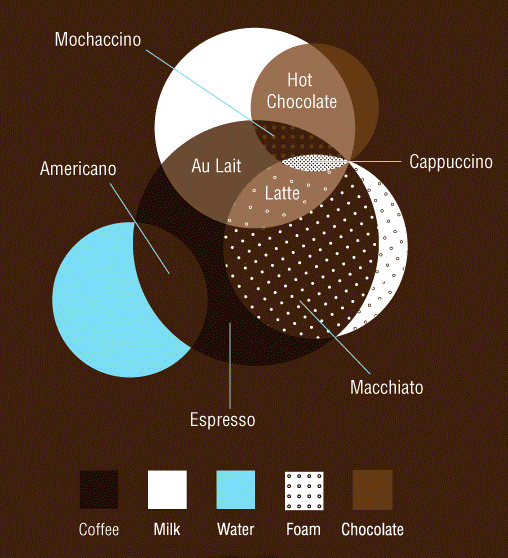 Mochaccino

Hot Chocolate

Americano

Au Lait

Cappuccino

Latte

Macchiato

Espresso

Coffee

Milk

Water

Foam

Chocolate