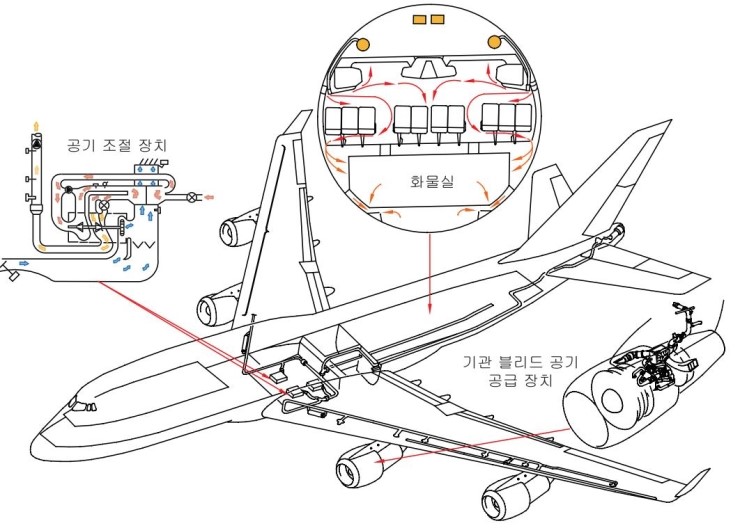 공기 조절 장치

화물실

기관 블리드 공기
공급 장치