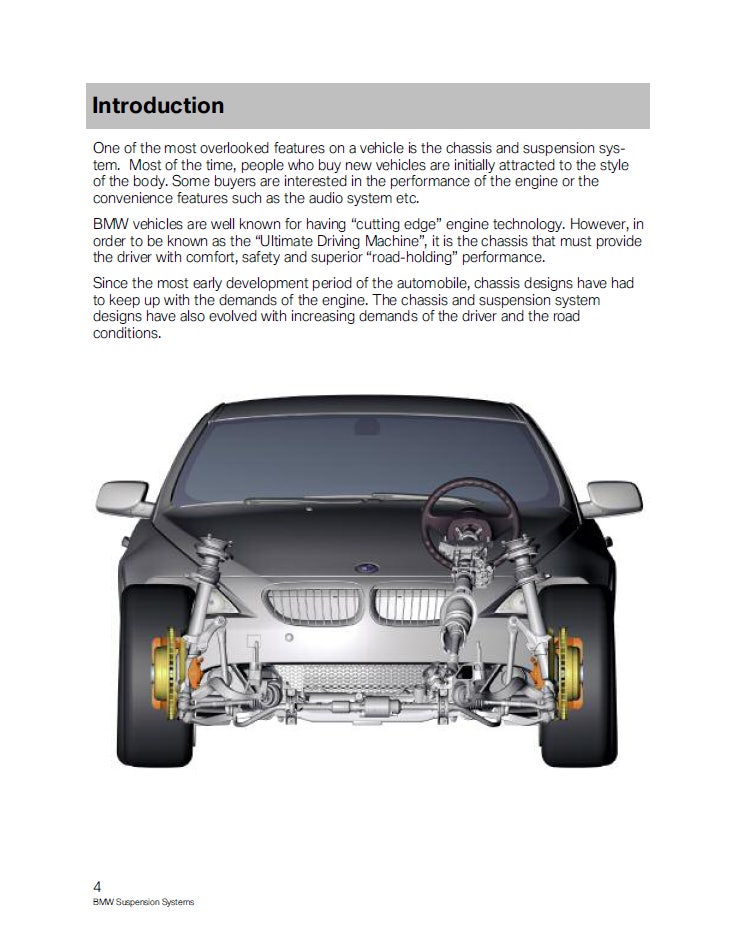 Introduction

One of the most overlooked features on a vehicle is the chassis and suspension system. Most of the time, people who buy new vehicles are initially attracted to the style of the body. Some buyers are interested in the performance of the engine or the convenience features such as the audio system etc.

BMW vehicles are well known for having “cutting edge” engine technology. However, in order to be known as the “Ultimate Driving Machine”, it is the chassis that must provide the driver with comfort, safety and superior “road-holding” performance.

Since the most early development period of the automobile, chassis designs have had to keep up with the demands of the engine. The chassis and suspension system designs have also evolved with increasing demands of the driver and the road conditions.

4
BMW Suspension Systems