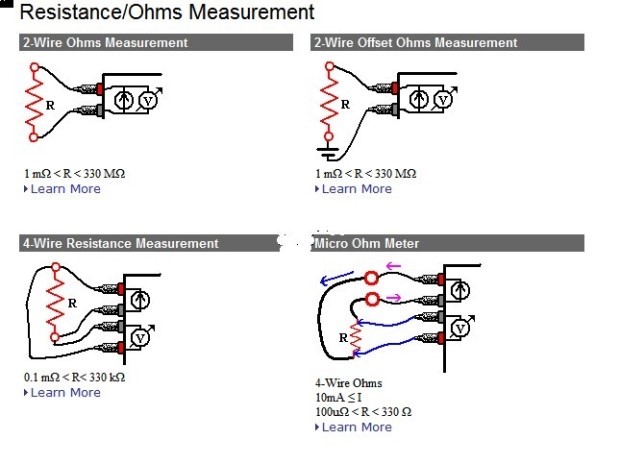 Resistance/Ohms Measurement

2-Wire Ohms Measurement

R

V

1 mΩ < R < 330 MΩ
Learn More

2-Wire Offset Ohms Measurement

R

V

1 mΩ < R < 330 MΩ
Learn More

4-Wire Resistance Measurement

R

V

0.1 mΩ < R< 330 kΩ
Learn More

Micro Ohm Meter

R

V

4-Wire Ohms
10mA ≤ I
100uΩ < R < 330 Ω
Learn More