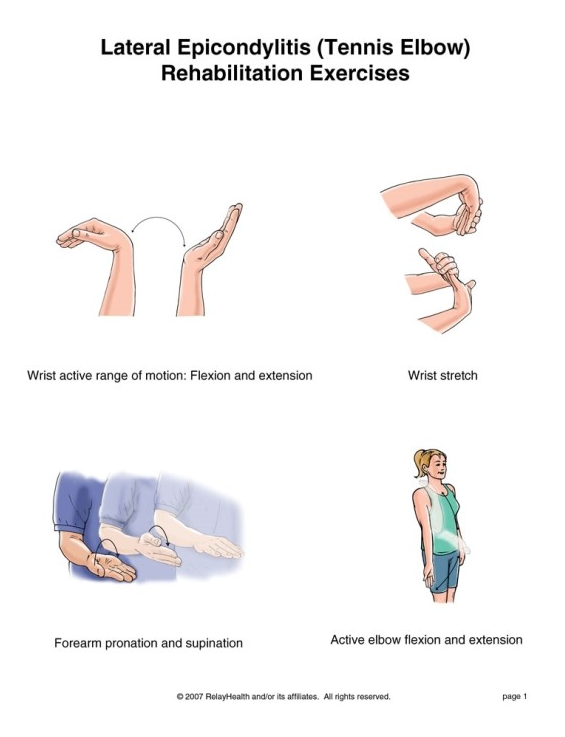 Lateral Epicondylitis (Tennis Elbow)
Rehabilitation Exercises

Wrist active range of motion: Flexion and extension

Wrist stretch

Forearm pronation and supination

Active elbow flexion and extension

© 2007 RelayHealth and/or its affiliates. All rights reserved.

page 1