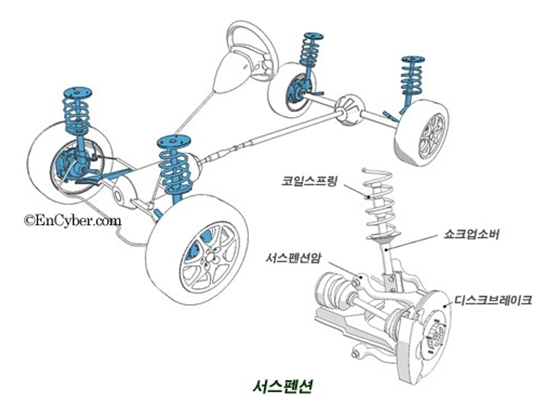 ©EnCyber.com

코일스프링

쇼크업소버

서스펜션암

디스크브레이크

서스펜션