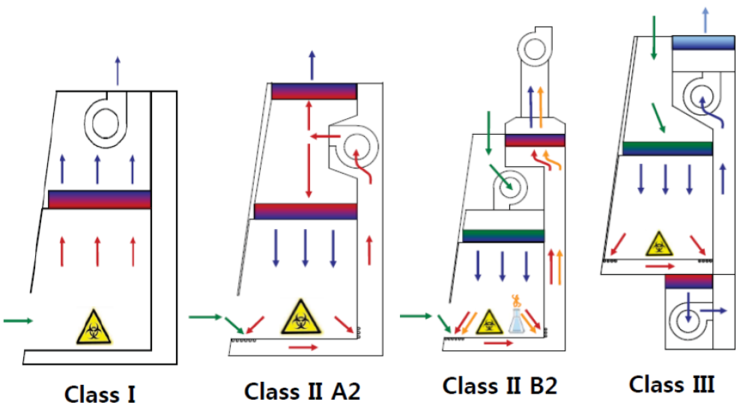 Class I

Class II A2

Class II B2

Class III