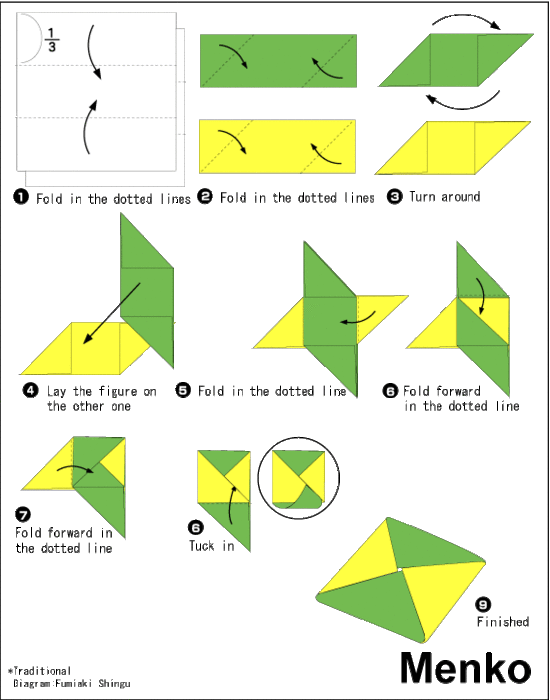 $\frac{1}{3}$

❶ Fold in the dotted lines

❷ Fold in the dotted lines

❸ Turn around

❹ Lay the figure on the other one

❺ Fold in the dotted line

❻ Fold forward in the dotted line

❼ Fold forward in the dotted line

❻ Tuck in

❾ Finished

*Traditional
Diagram:Fumiaki Shingu

Menko