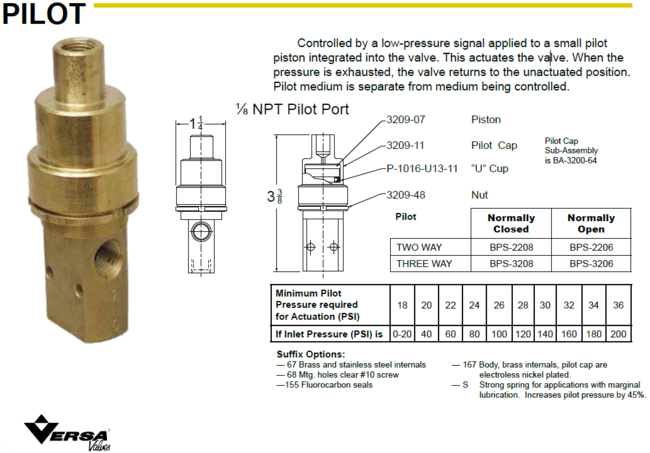 PILOT

Controlled by a low-pressure signal applied to a small pilot piston integrated into the valve. This actuates the valve. When the pressure is exhausted, the valve returns to the unactuated position. Pilot medium is separate from medium being controlled.

⅛ NPT Pilot Port

$1\frac{1}{4}$

$3\frac{3}{8}$

3209-07 Piston

3209-11 Pilot Cap

P-1016-U13-11 "U" Cup

3209-48 Nut

Pilot Cap Sub-Assembly is BA-3200-64

| Pilot | Normally Closed | Normally Open |
|---|---|---|
| TWO WAY | BPS-2208 | BPS-2206 |
| THREE WAY | BPS-3208 | BPS-3206 |

| Minimum Pilot Pressure required for Actuation (PSI) | 18 | 20 | 22 | 24 | 26 | 28 | 30 | 32 | 34 | 36 |
|---|---|---|---|---|---|---|---|---|---|---|
| If Inlet Pressure (PSI) is | 0-20 | 40 | 60 | 80 | 100 | 120 | 140 | 160 | 180 | 200 |

Suffix Options:
— 67 Brass and stainless steel internals
— 68 Mtg. holes clear #10 screw
—155 Fluorocarbon seals
— 167 Body, brass internals, pilot cap are electroless nickel plated.
— S Strong spring for applications with marginal lubrication. Increases pilot pressure by 45%.

VERSA Valves