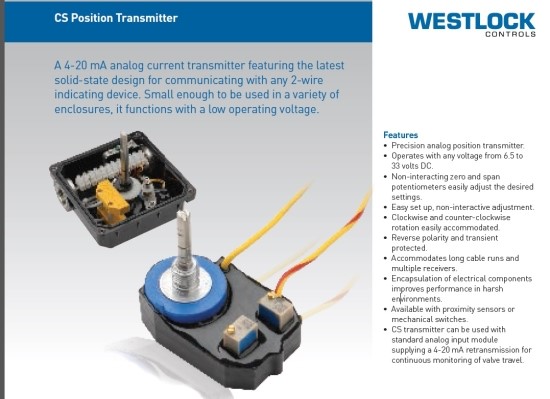 CS Position Transmitter

WESTLOCK
CONTROLS

A 4-20 mA analog current transmitter featuring the latest solid-state design for communicating with any 2-wire indicating device. Small enough to be used in a variety of enclosures, it functions with a low operating voltage.

Features
• Precision analog position transmitter.
• Operates with any voltage from 6.5 to 33 volts DC.
• Non-interacting zero and span potentiometers easily adjust the desired settings.
• Easy set up, non-interactive adjustment.
• Clockwise and counter-clockwise rotation easily accommodated.
• Reverse polarity and transient protected.
• Accommodates long cable runs and multiple receivers.
• Encapsulation of electrical components improves performance in harsh environments.
• Available with proximity sensors or mechanical switches.
• CS transmitter can be used with standard analog input module supplying a 4-20 mA retransmission for continuous monitoring of valve travel.