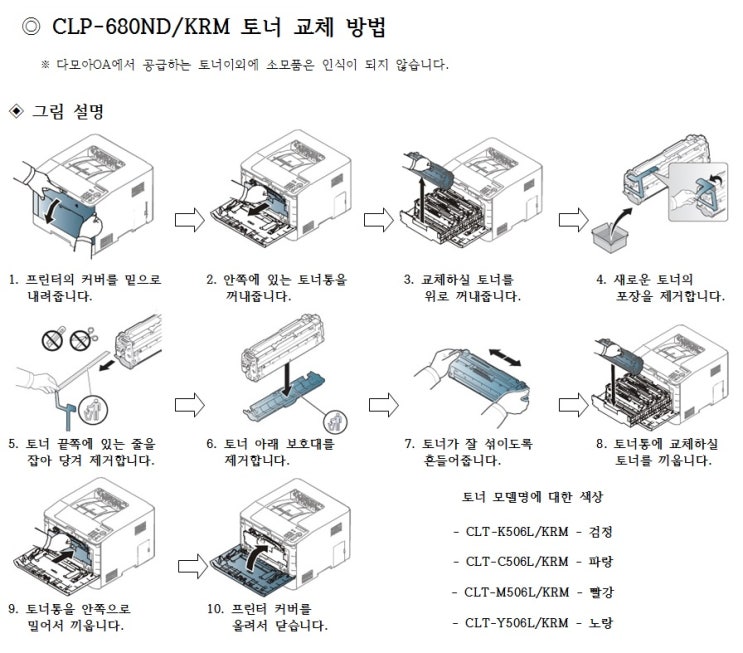 ◎ CLP-680ND/KRM 토너 교체 방법

※ 다모아OA에서 공급하는 토너이외에 소모품은 인식이 되지 않습니다.

◈ 그림 설명

1. 프린터의 커버를 밑으로 내려줍니다.

2. 안쪽에 있는 토너통을 꺼내줍니다.

3. 교체하실 토너를 위로 꺼내줍니다.

4. 새로운 토너의 포장을 제거합니다.

5. 토너 끝쪽에 있는 줄을 잡아 당겨 제거합니다.

6. 토너 아래 보호대를 제거합니다.

7. 토너가 잘 섞이도록 흔들어줍니다.

8. 토너통에 교체하실 토너를 끼웁니다.

9. 토너통을 안쪽으로 밀어서 끼웁니다.

10. 프린터 커버를 올려서 닫습니다.

토너 모델명에 대한 색상

- CLT-K506L/KRM - 검정

- CLT-C506L/KRM - 파랑

- CLT-M506L/KRM - 빨강

- CLT-Y506L/KRM - 노랑