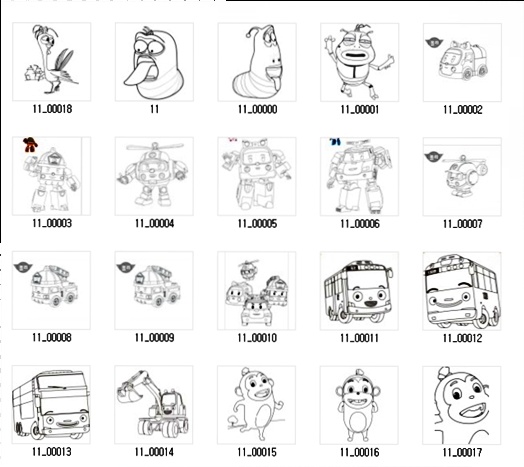 11_00018

11

11_00000

11_00001

11_00002

11_00003

11_00004

11_00005

11_00006

11_00007

11_00008

11_00009

11_00010

11_00011

11_00012

11_00013

11_00014

11_00015

11_00016

11_00017