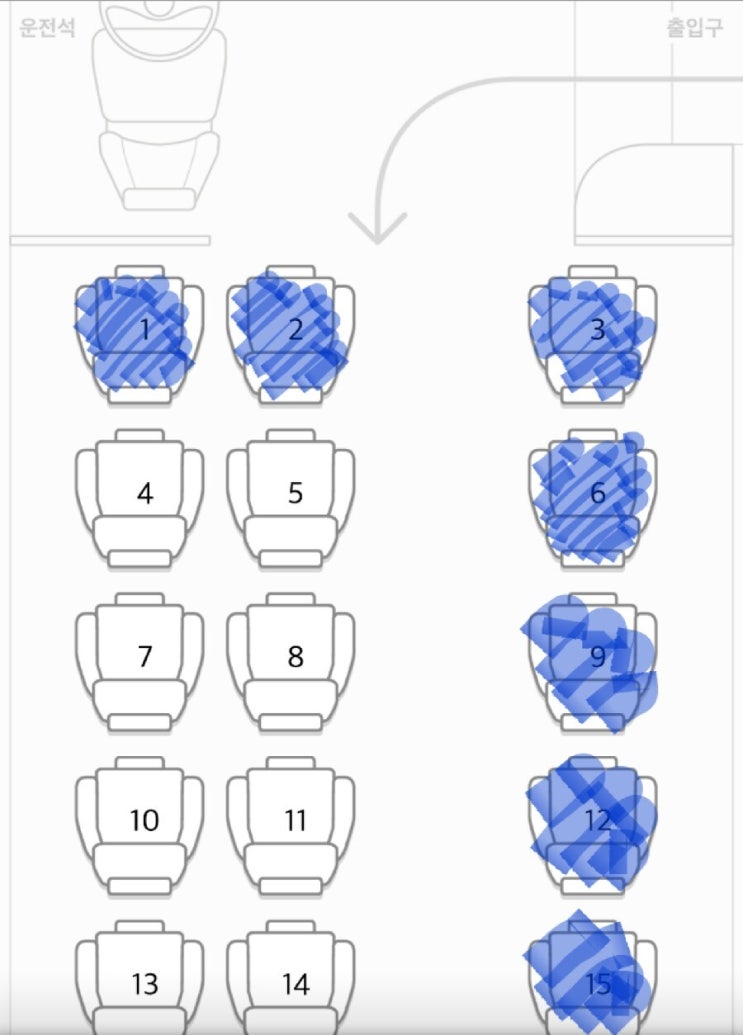 운전석

출입구

1 2 3

4 5 6

7 8 9

10 11 12

13 14 15