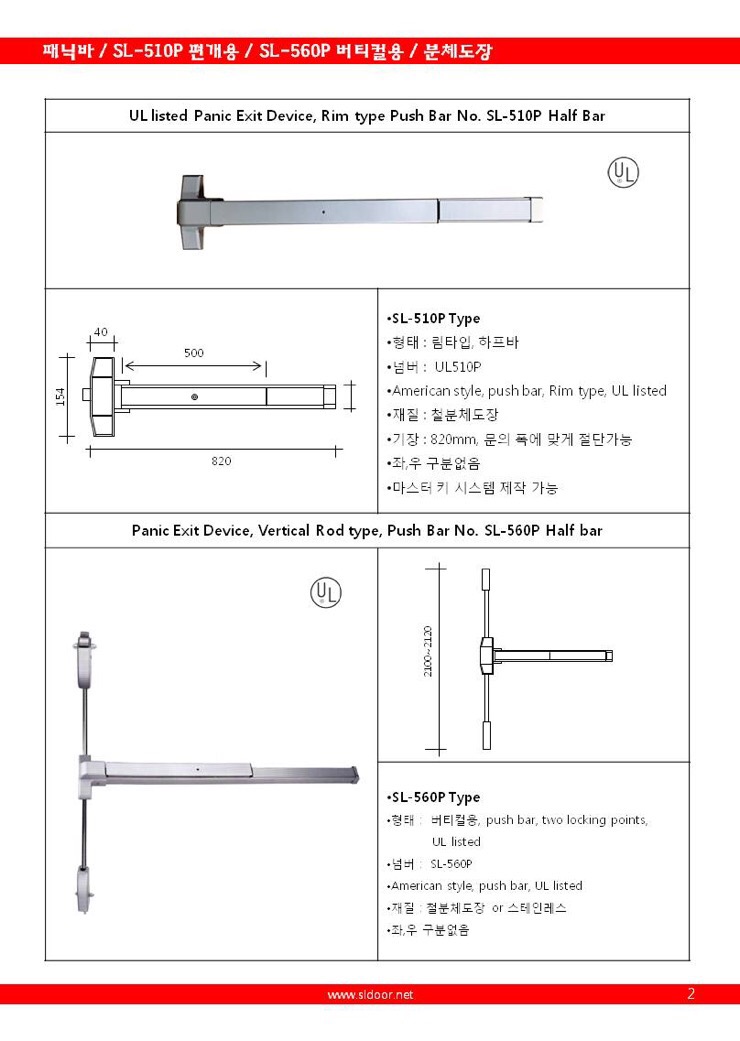 패닉바 / SL-510P 편개용 / SL-560P 버티컬용 / 분체도장

UL listed Panic Exit Device, Rim type Push Bar No. SL-510P Half Bar

UL

40

500

154

820

•SL-510P Type
•형태 : 림타입, 하프바
•넘버 : UL510P
•American style, push bar, Rim type, UL listed
•재질 : 철분체도장
•기장 : 820mm, 문의 폭에 맞게 절단가능
•좌,우 구분없음
•마스터 키 시스템 제작 가능

Panic Exit Device, Vertical Rod type, Push Bar No. SL-560P Half bar

UL

2100~2120

•SL-560P Type
•형태 : 버티컬용, push bar, two locking points, UL listed
•넘버 : SL-560P
•American style, push bar, UL listed
•재질 : 철분체도장 or 스테인레스
•좌,우 구분없음

www.sldoor.net

2