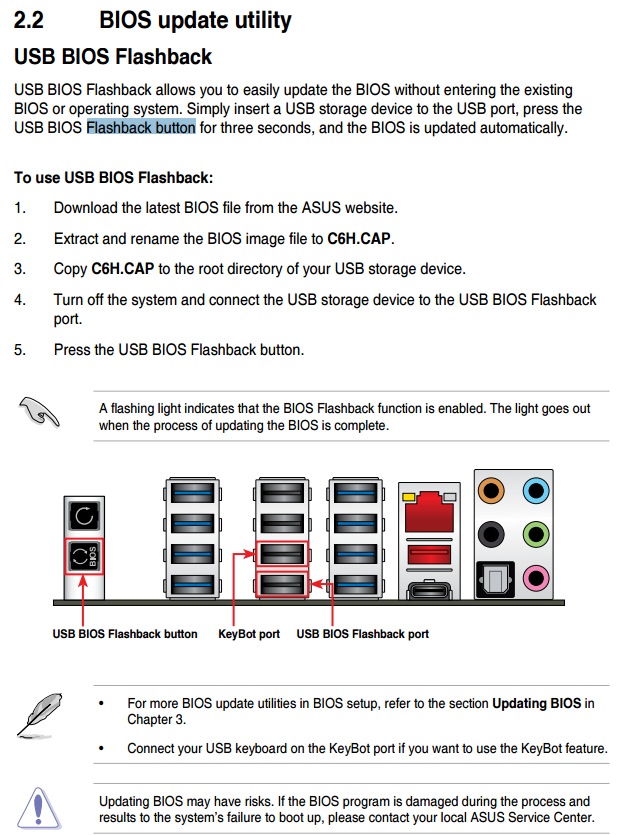 2.2 BIOS update utility

USB BIOS Flashback

USB BIOS Flashback allows you to easily update the BIOS without entering the existing BIOS or operating system. Simply insert a USB storage device to the USB port, press the USB BIOS Flashback button for three seconds, and the BIOS is updated automatically.

To use USB BIOS Flashback:

1. Download the latest BIOS file from the ASUS website.

2. Extract and rename the BIOS image file to C6H.CAP.

3. Copy C6H.CAP to the root directory of your USB storage device.

4. Turn off the system and connect the USB storage device to the USB BIOS Flashback port.

5. Press the USB BIOS Flashback button.

A flashing light indicates that the BIOS Flashback function is enabled. The light goes out when the process of updating the BIOS is complete.

BIOS

USB BIOS Flashback button KeyBot port USB BIOS Flashback port

• For more BIOS update utilities in BIOS setup, refer to the section Updating BIOS in Chapter 3.

• Connect your USB keyboard on the KeyBot port if you want to use the KeyBot feature.

Updating BIOS may have risks. If the BIOS program is damaged during the process and results to the system's failure to boot up, please contact your local ASUS Service Center.