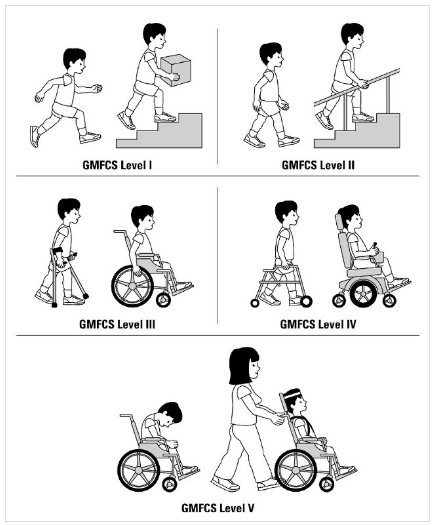 GMFCS Level I

GMFCS Level II

GMFCS Level III

GMFCS Level IV

GMFCS Level V