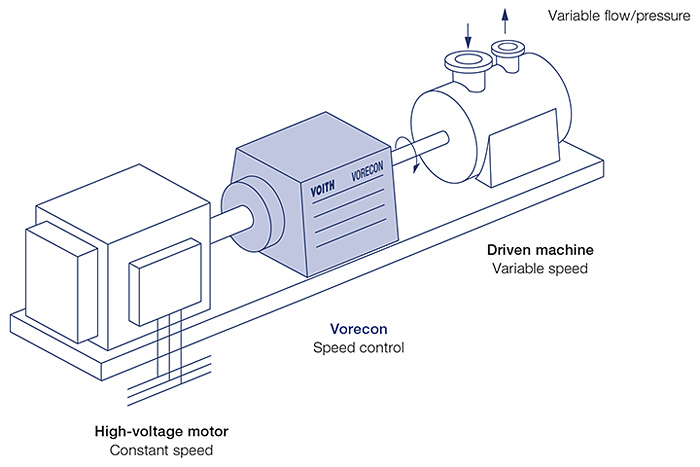 Variable flow/pressure

VOITH VORECON

Driven machine
Variable speed

Vorecon
Speed control

High-voltage motor
Constant speed