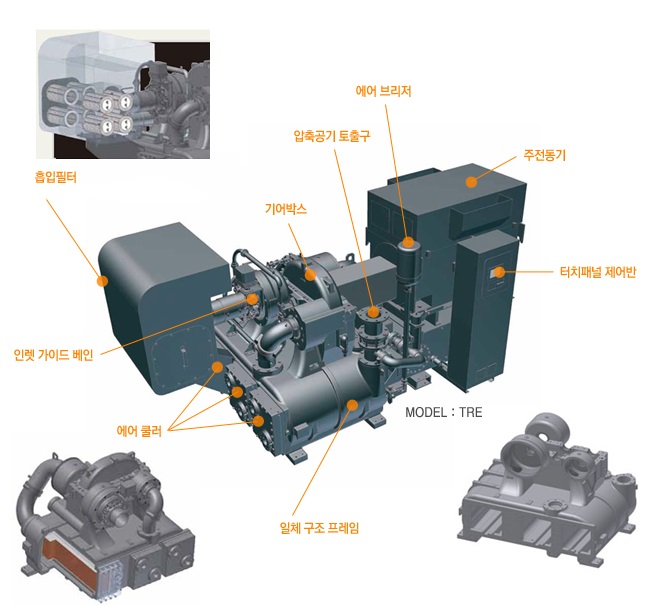 에어 브리저

압축공기 토출구

주전동기

흡입필터

기어박스

터치패널 제어반

인렛 가이드 베인

에어 쿨러

MODEL : TRE

일체 구조 프레임