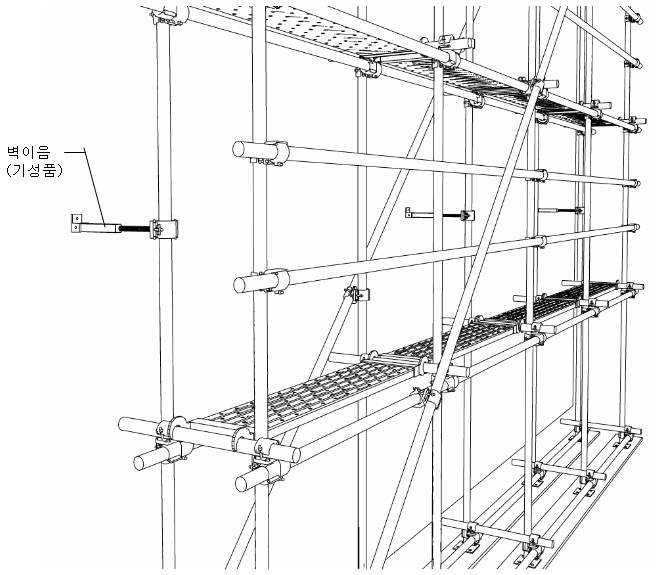 벽이음
(기성품)