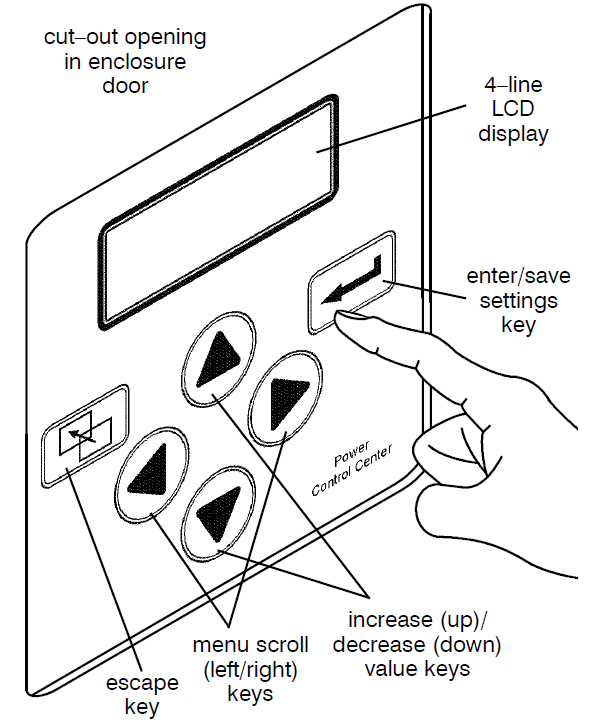 cut–out opening in enclosure door

4–line LCD display

enter/save settings key

Power Control Center

increase (up)/ decrease (down) value keys

menu scroll (left/right) keys

escape key