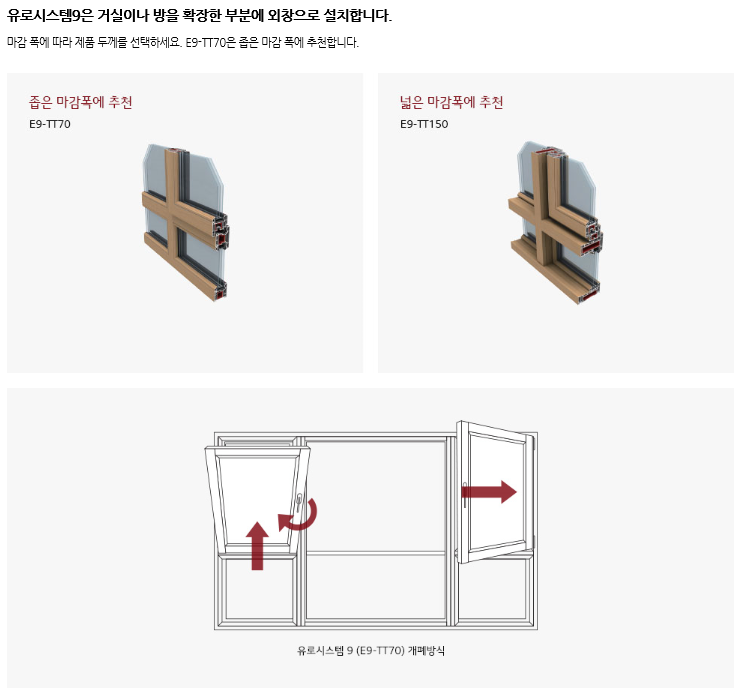 유로시스템9은 거실이나 방을 확장한 부분에 외창으로 설치합니다.

마감 폭에 따라 제품 두께를 선택하세요. E9-TT70은 좁은 마감 폭에 추천합니다.

좁은 마감폭에 추천
E9-TT70

넓은 마감폭에 추천
E9-TT150

유로시스템 9 (E9-TT70) 개폐방식