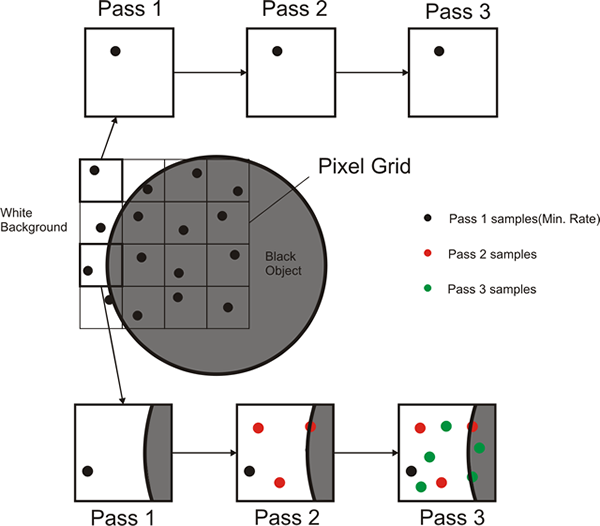 Pass 1
Pass 2
Pass 3

Pixel Grid

White Background

Black Object

Pass 1 samples(Min. Rate)

Pass 2 samples

Pass 3 samples

Pass 1
Pass 2
Pass 3