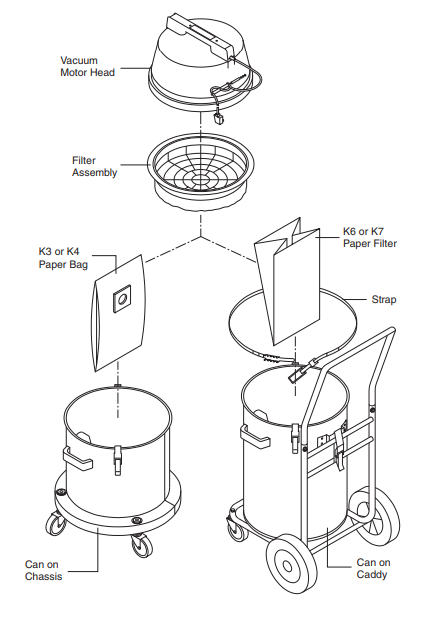 Vacuum Motor Head

Filter Assembly

K3 or K4 Paper Bag

K6 or K7 Paper Filter

Strap

Can on Chassis

Can on Caddy