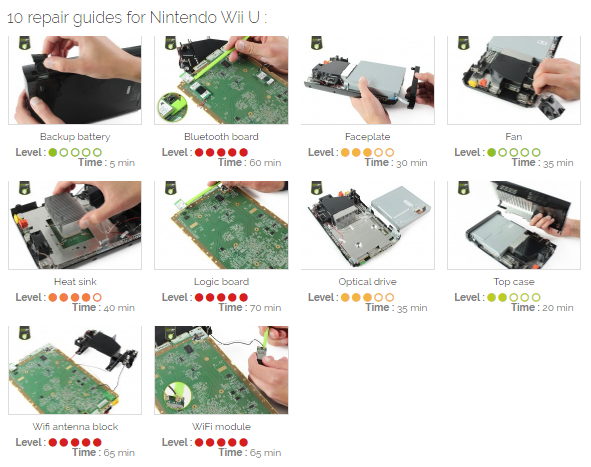 10 repair guides for Nintendo Wii U :

Backup battery
Level :
Time : 5 min

Bluetooth board
Level :
Time : 60 min

Faceplate
Level :
Time : 30 min

Fan
Level :
Time : 35 min

Heat sink
Level :
Time : 40 min

Logic board
Level :
Time : 70 min

Optical drive
Level :
Time : 35 min

Top case
Level :
Time : 20 min

Wifi antenna block
Level :
Time : 65 min

WiFi module
Level :
Time : 65 min