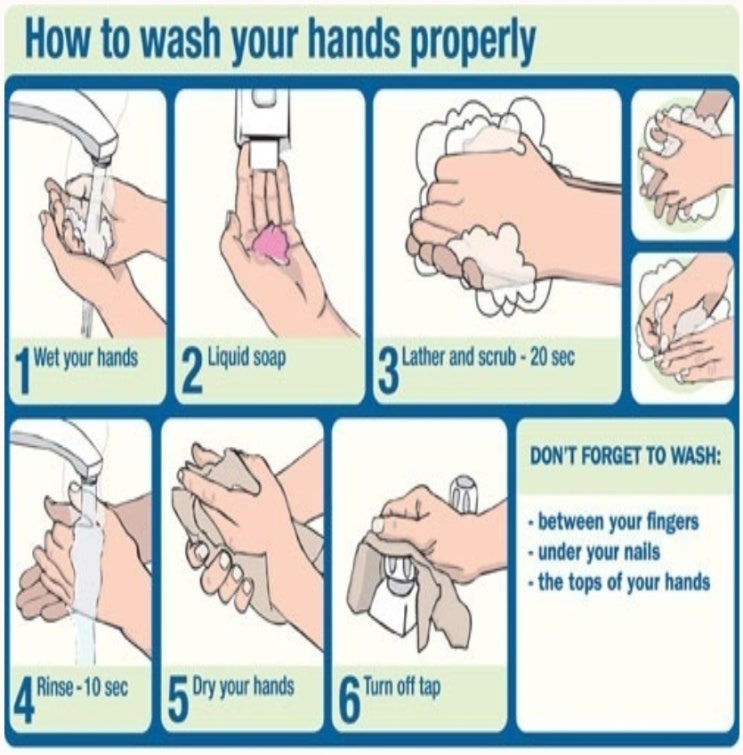 How to wash your hands properly

1 Wet your hands

2 Liquid soap

3 Lather and scrub - 20 sec

4 Rinse - 10 sec

5 Dry your hands

6 Turn off tap

DON'T FORGET TO WASH:

- between your fingers
- under your nails
- the tops of your hands