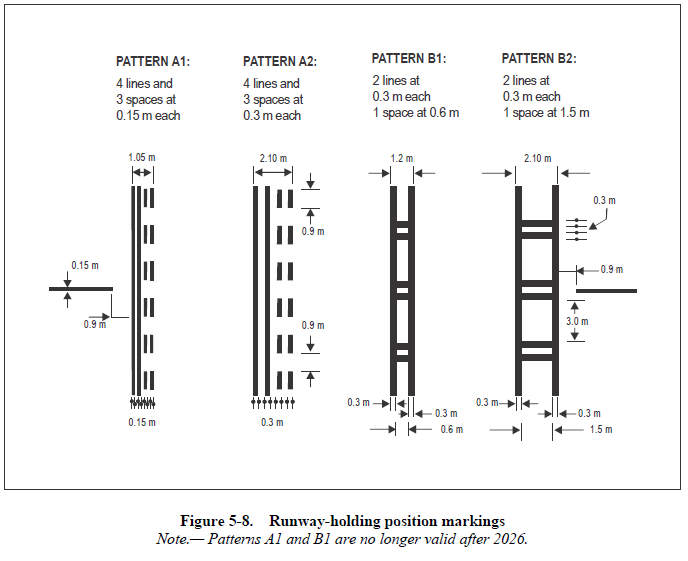 PATTERN A1:
4 lines and
3 spaces at
0.15 m each

PATTERN A2:
4 lines and
3 spaces at
0.3 m each

PATTERN B1:
2 lines at
0.3 m each
1 space at 0.6 m

PATTERN B2:
2 lines at
0.3 m each
1 space at 1.5 m

1.05 m
0.15 m
0.9 m
0.15 m

2.10 m
0.9 m
0.9 m
0.3 m

1.2 m
0.3 m
0.3 m
0.6 m

2.10 m
0.3 m
0.9 m
3.0 m
0.3 m
0.3 m
1.5 m

Figure 5-8. Runway-holding position markings
Note.— Patterns A1 and B1 are no longer valid after 2026.