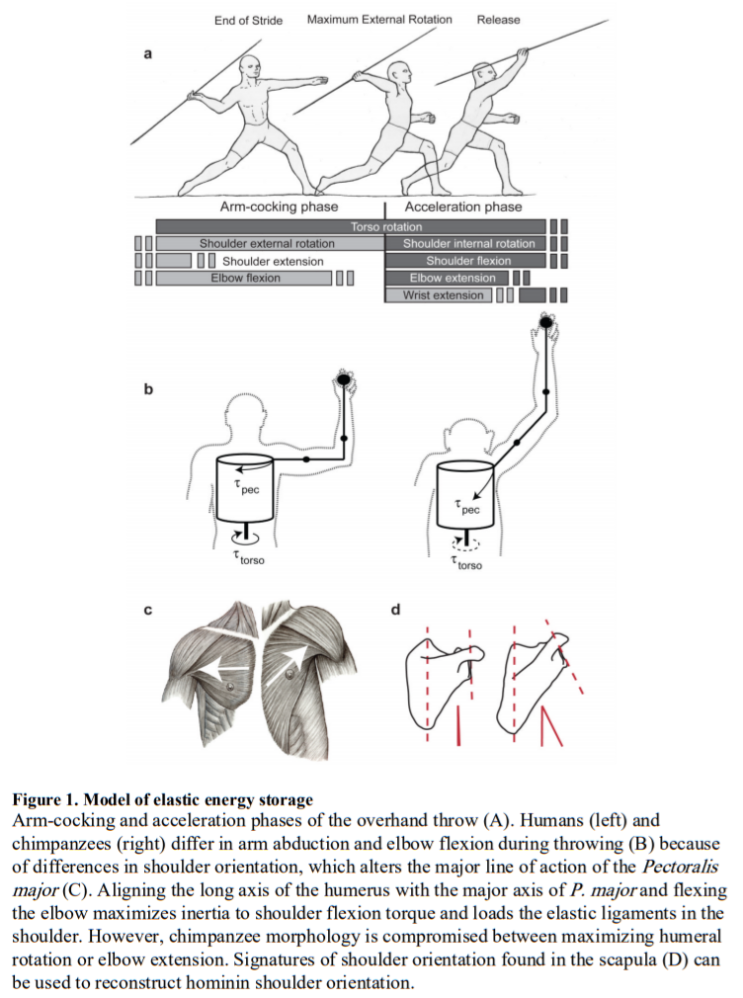 End of Stride Maximum External Rotation Release

a

Arm-cocking phase | Acceleration phase

Torso rotation

Shoulder external rotation

Shoulder internal rotation

Shoulder extension

Shoulder flexion

Elbow flexion

Elbow extension

Wrist extension

b

$\tau_{pec}$

$\tau_{torso}$

$\tau_{pec}$

$\tau_{torso}$

c

d

**Figure 1. Model of elastic energy storage**
Arm-cocking and acceleration phases of the overhand throw (A). Humans (left) and chimpanzees (right) differ in arm abduction and elbow flexion during throwing (B) because of differences in shoulder orientation, which alters the major line of action of the *Pectoralis major* (C). Aligning the long axis of the humerus with the major axis of *P. major* and flexing the elbow maximizes inertia to shoulder flexion torque and loads the elastic ligaments in the shoulder. However, chimpanzee morphology is compromised between maximizing humeral rotation or elbow extension. Signatures of shoulder orientation found in the scapula (D) can be used to reconstruct hominin shoulder orientation.