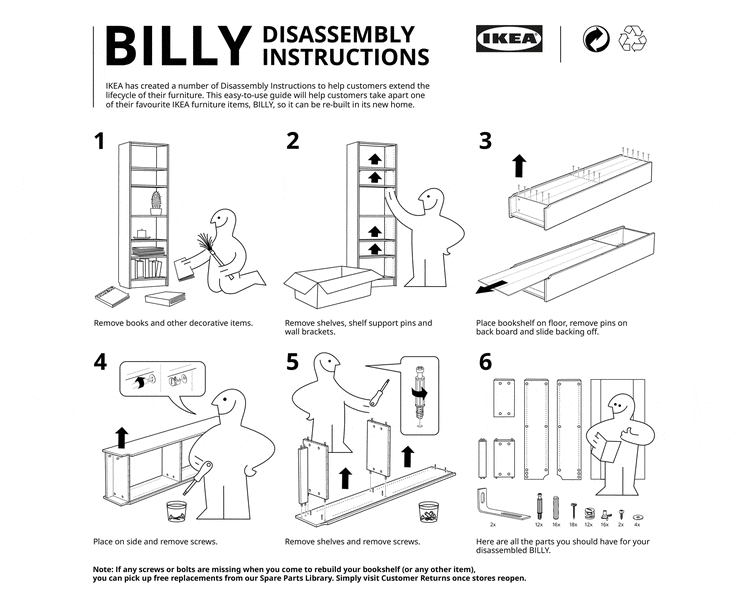 BILLY DISASSEMBLY INSTRUCTIONS

IKEA

IKEA has created a number of Disassembly Instructions to help customers extend the lifecycle of their furniture. This easy-to-use guide will help customers take apart one of their favourite IKEA furniture items, BILLY, so it can be re-built in its new home.

1

Remove books and other decorative items.

2

Remove shelves, shelf support pins and wall brackets.

3

Place bookshelf on floor, remove pins on back board and slide backing off.

4

Place on side and remove screws.

5

Remove shelves and remove screws.

6

2x 12x 16x 18x 12x 16x 2x 4x

Here are all the parts you should have for your disassembled BILLY.

Note: If any screws or bolts are missing when you come to rebuild your bookshelf (or any other item), you can pick up free replacements from our Spare Parts Library. Simply visit Customer Returns once stores reopen.