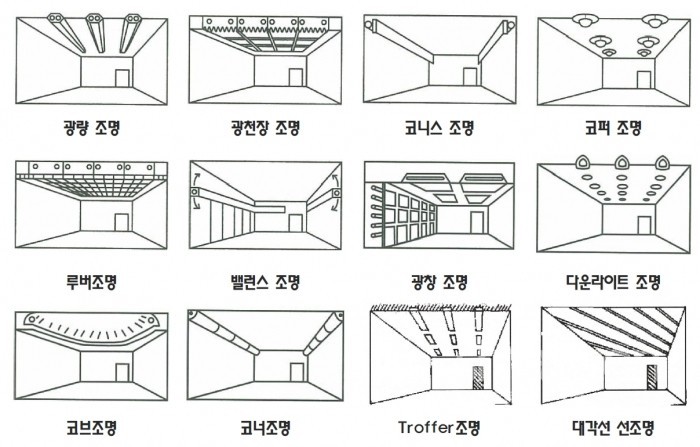 광량 조명

광천장 조명

코니스 조명

코퍼 조명

루버조명

밸런스 조명

광창 조명

다운라이트 조명

코브조명

코너조명

Troffer조명

대각선 선조명