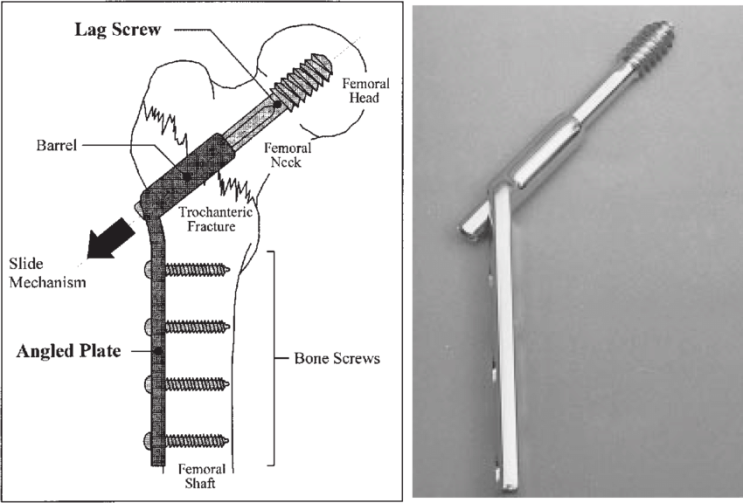 Lag Screw

Femoral Head

Barrel

Femoral Neck

Trochanteric Fracture

Slide Mechanism

Angled Plate

Bone Screws

Femoral Shaft