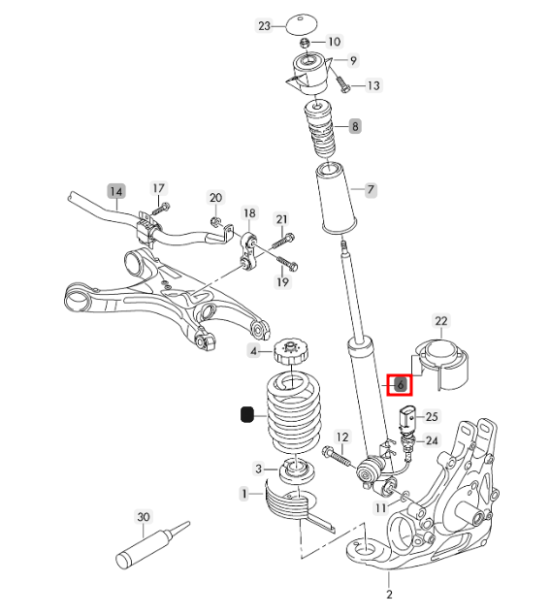 23
10
9
13
8
7
14
17
20
18
21
19
22
4
6
25
24
12
3
1
11
30
2