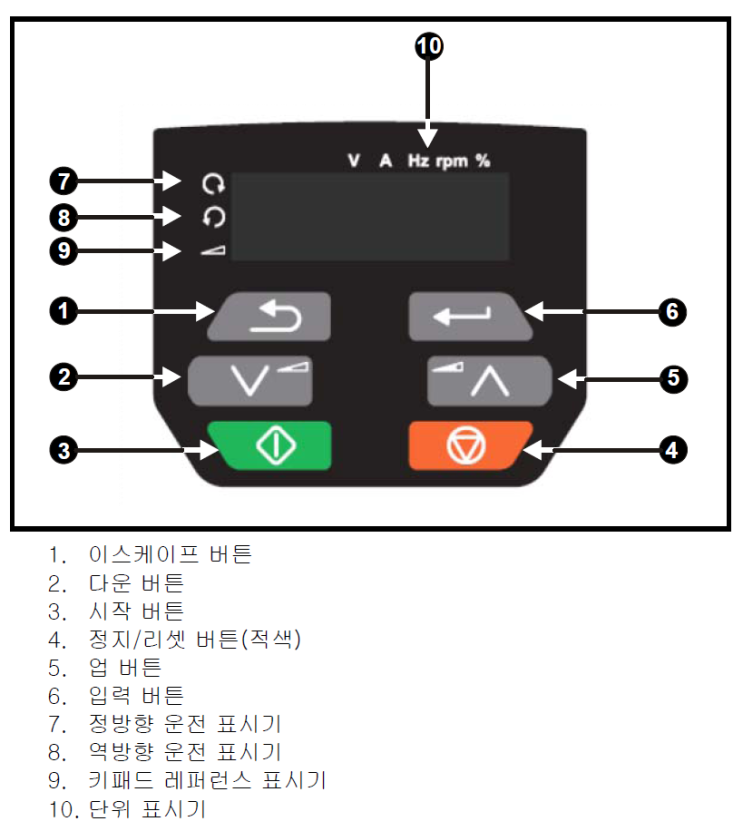 10

V A Hz rpm %

7

8

9

1

6

2

5

3

4

1. 이스케이프 버튼
2. 다운 버튼
3. 시작 버튼
4. 정지/리셋 버튼(적색)
5. 업 버튼
6. 입력 버튼
7. 정방향 운전 표시기
8. 역방향 운전 표시기
9. 키패드 레퍼런스 표시기
10. 단위 표시기