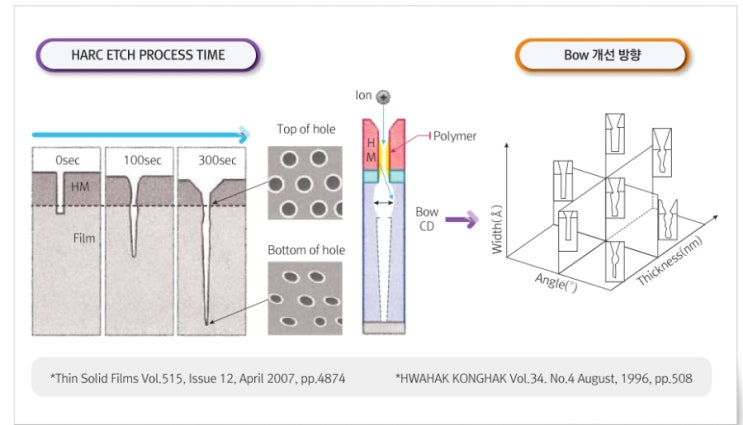 HARC ETCH PROCESS TIME

Bow 개선 방향

0sec

100sec

300sec

HM

Film

Top of hole

Bottom of hole

Ion

H
M

Polymer

Bow CD

Width(Å)

Angle(°)

Thickness(nm)

*Thin Solid Films Vol.515, Issue 12, April 2007, pp.4874

*HWAHAK KONGHAK Vol.34. No.4 August, 1996, pp.508