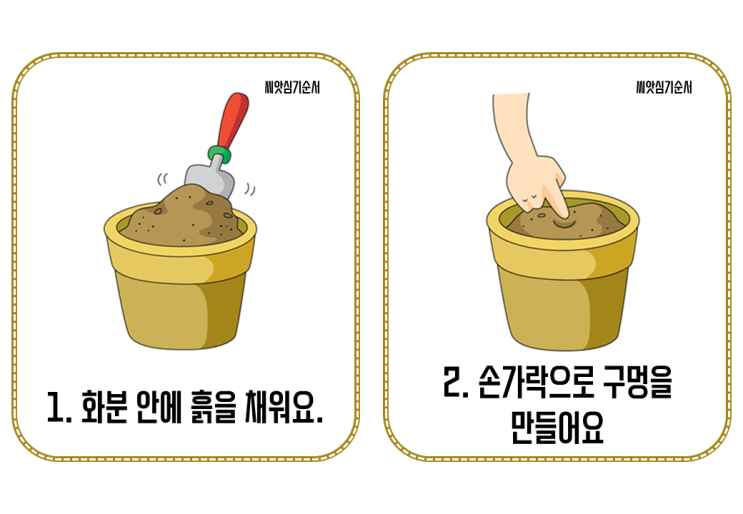 씨앗심기순서

1. 화분 안에 흙을 채워요.

씨앗심기순서

2. 손가락으로 구멍을 만들어요