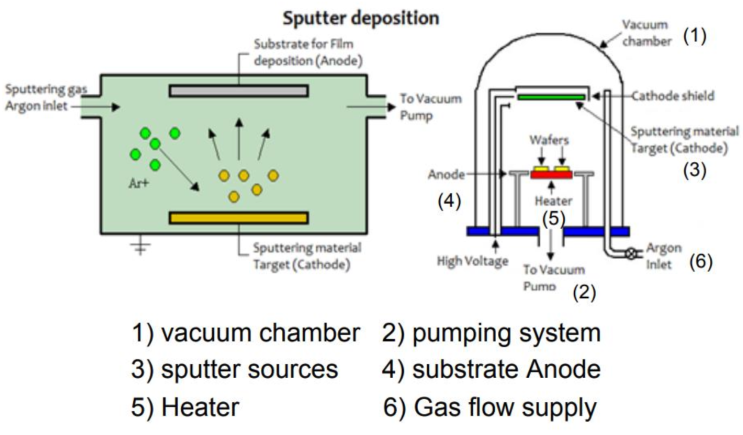 Sputter deposition

Substrate for Film deposition (Anode)

Sputtering gas Argon inlet

To Vacuum Pump

Ar+

Sputtering material Target (Cathode)

Vacuum chamber (1)

Cathode shield

Sputtering material Target (Cathode)

(3)

Wafers

Anode

(4)

Heater

(5)

High Voltage

To Vacuum Pump (2)

Argon Inlet (6)

1) vacuum chamber 2) pumping system
3) sputter sources 4) substrate Anode
5) Heater 6) Gas flow supply