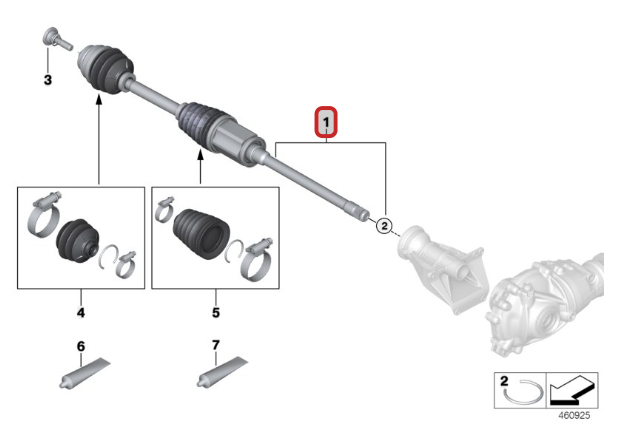 3
1
2
4
5
6
7
2
460925