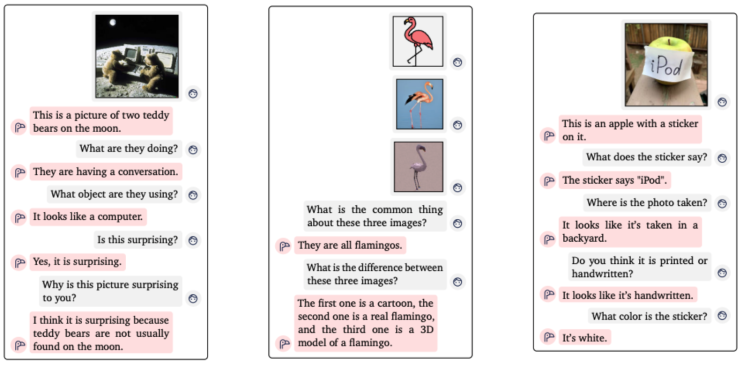 This is a picture of two teddy bears on the moon.

What are they doing?

They are having a conversation.

What object are they using?

It looks like a computer.

Is this surprising?

Yes, it is surprising.

Why is this picture surprising to you?

I think it is surprising because teddy bears are not usually found on the moon.

What is the common thing about these three images?

They are all flamingos.

What is the difference between these three images?

The first one is a cartoon, the second one is a real flamingo, and the third one is a 3D model of a flamingo.

iPod

This is an apple with a sticker on it.

What does the sticker say?

The sticker says "iPod".

Where is the photo taken?

It looks like it's taken in a backyard.

Do you think it is printed or handwritten?

It looks like it's handwritten.

What color is the sticker?

It's white.