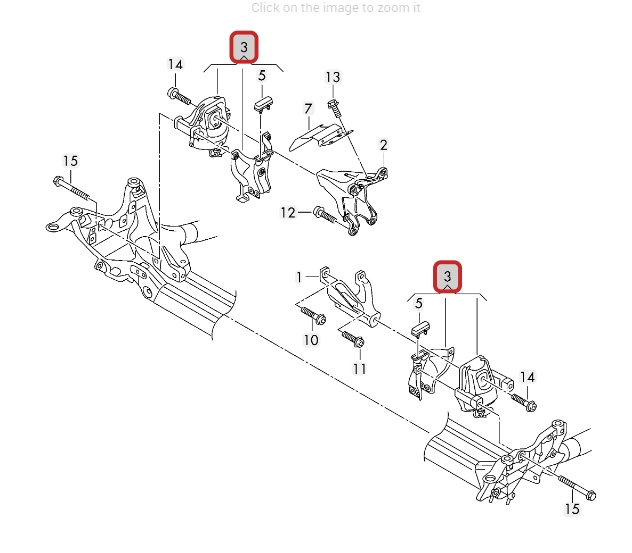 Click on the image to zoom it

3
14
5
13
7
2
15
12
1
3
5
10
11
14
15