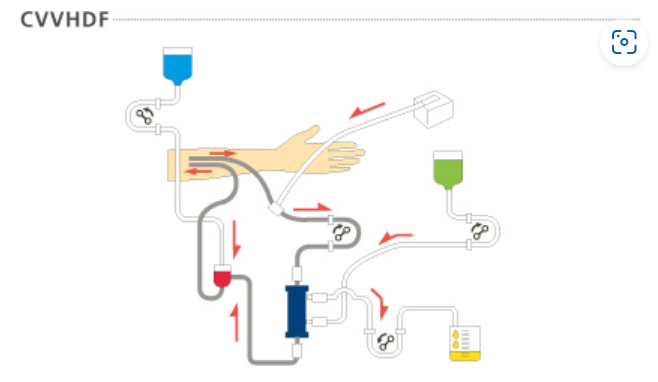 CVVHDF