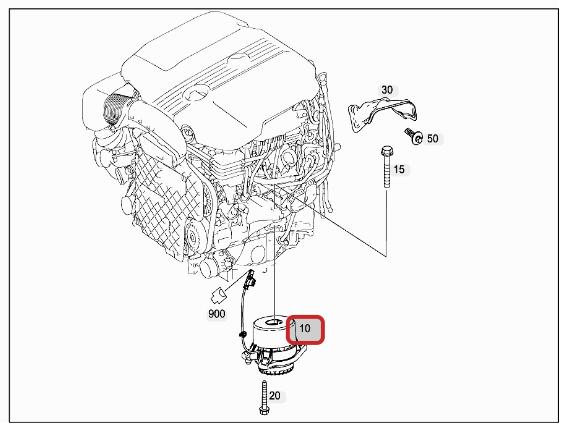 30
50
15
900
10
20