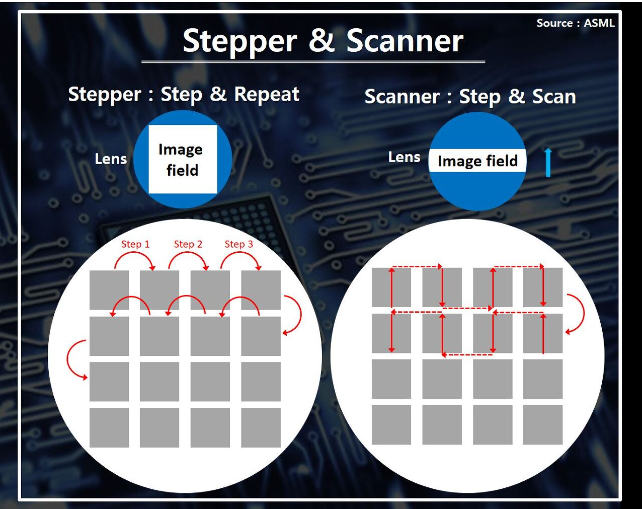 Source : ASML

Stepper & Scanner

Stepper : Step & Repeat

Lens

Image field

Step 1

Step 2

Step 3

Scanner : Step & Scan

Lens

Image field