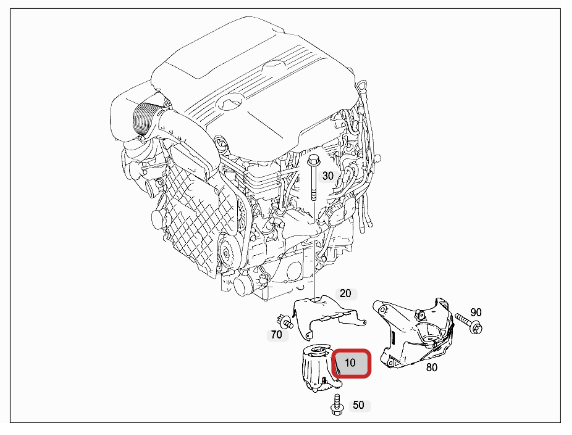 30
20
90
70
10
80
50