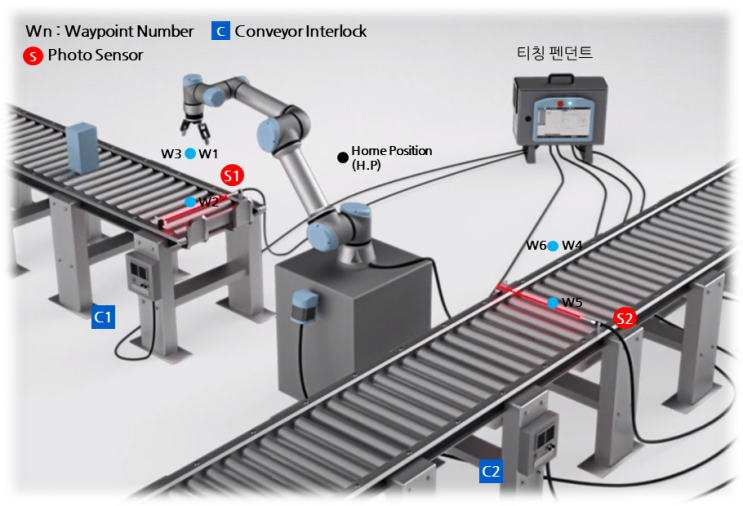 Wn : Waypoint Number C Conveyor Interlock
S Photo Sensor

티칭 펜던트

W3 W1

Home Position (H.P)

S1

W2

W6 W4

W5

S2

C1

C2